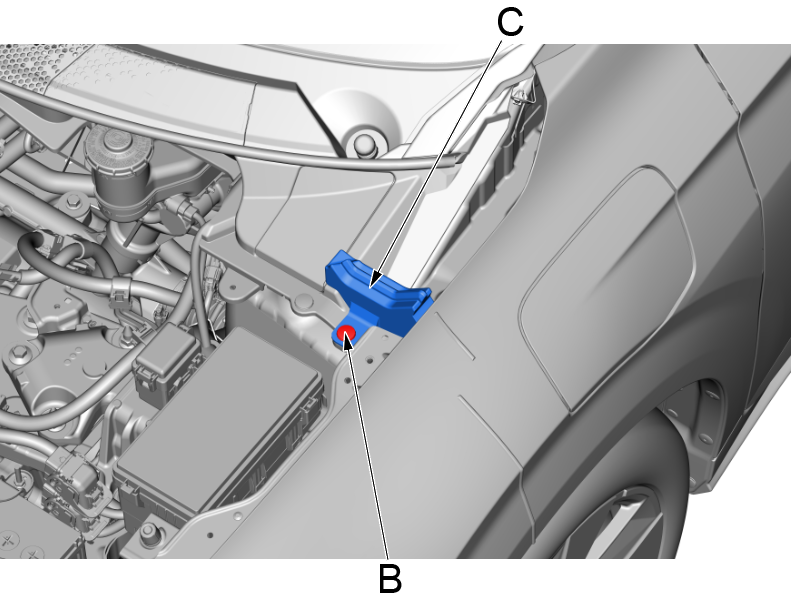 C
B