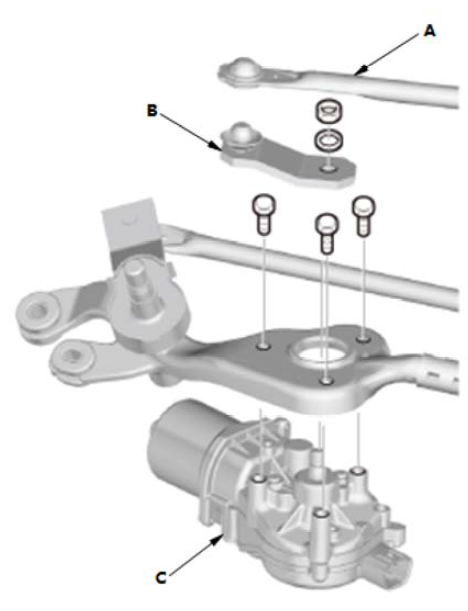 A

B

C