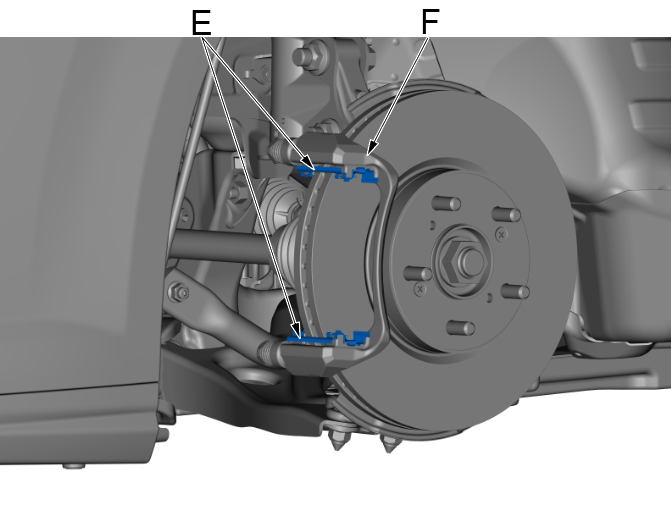 E F