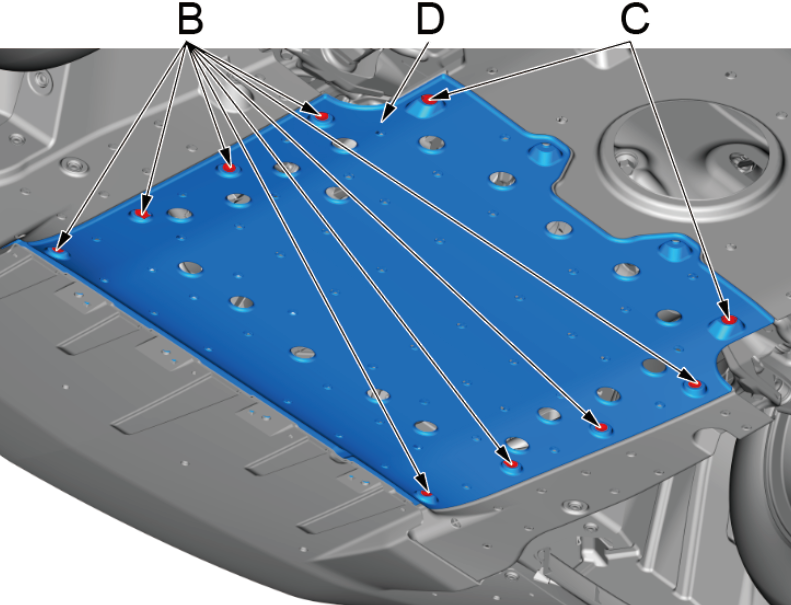 B
D
C