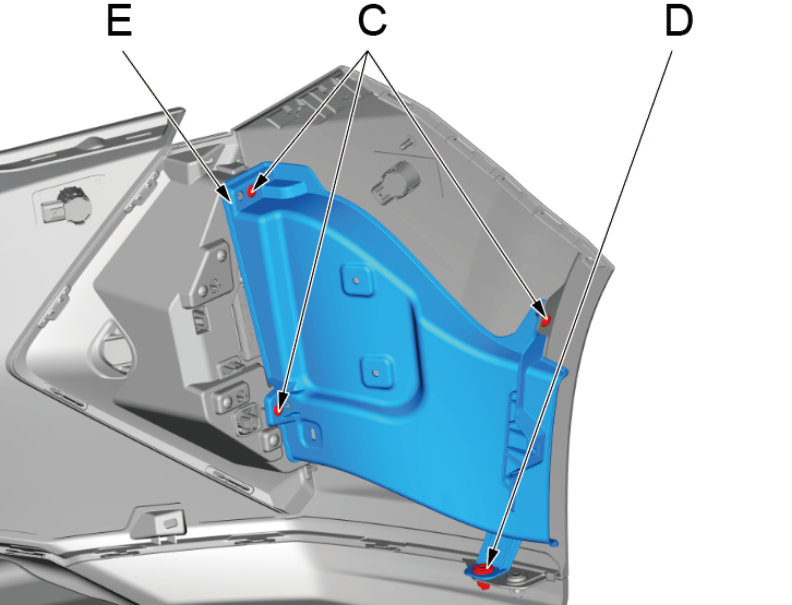 E
C
D