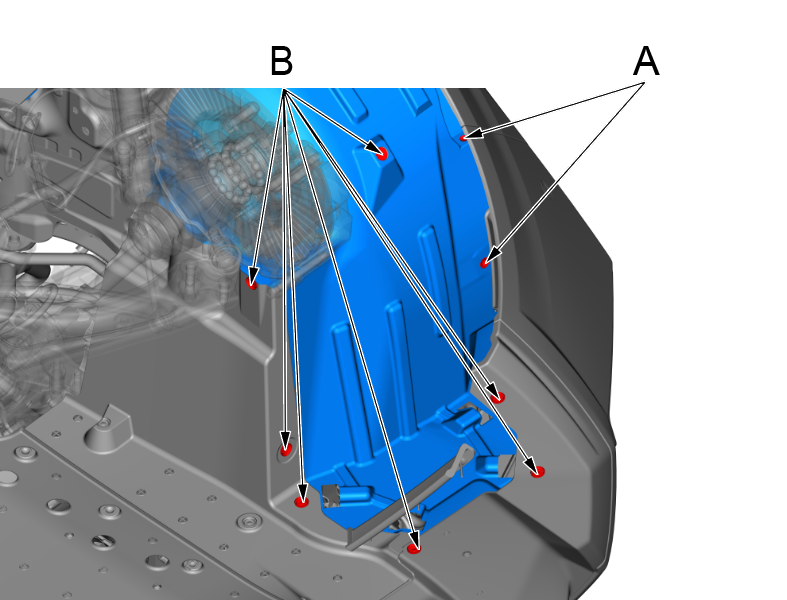 B
A