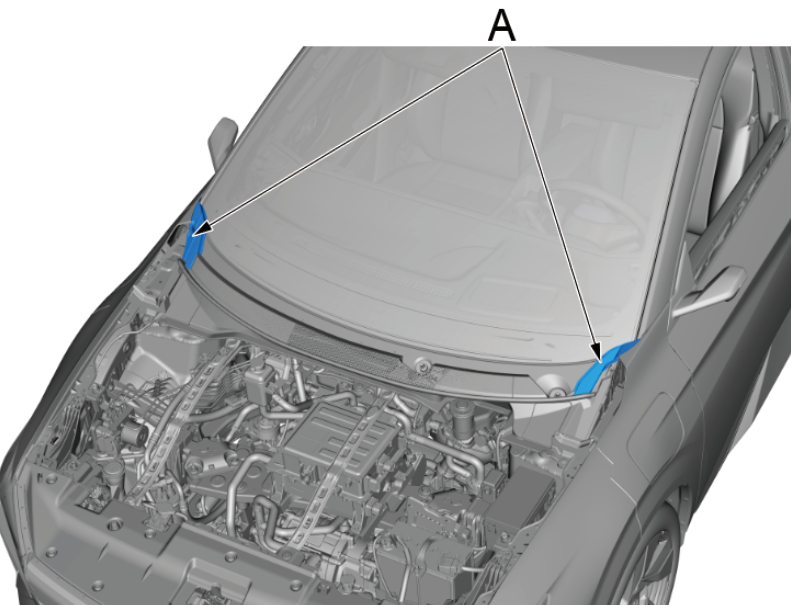 A