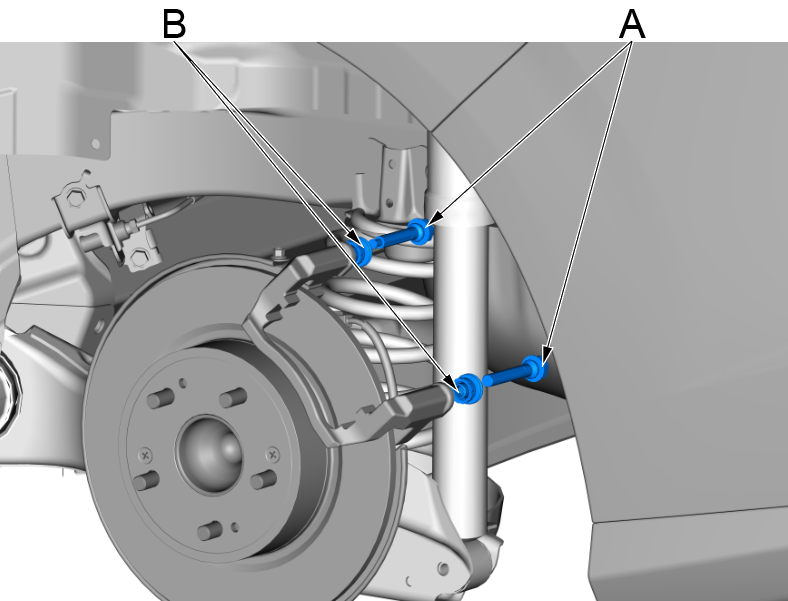 B
A