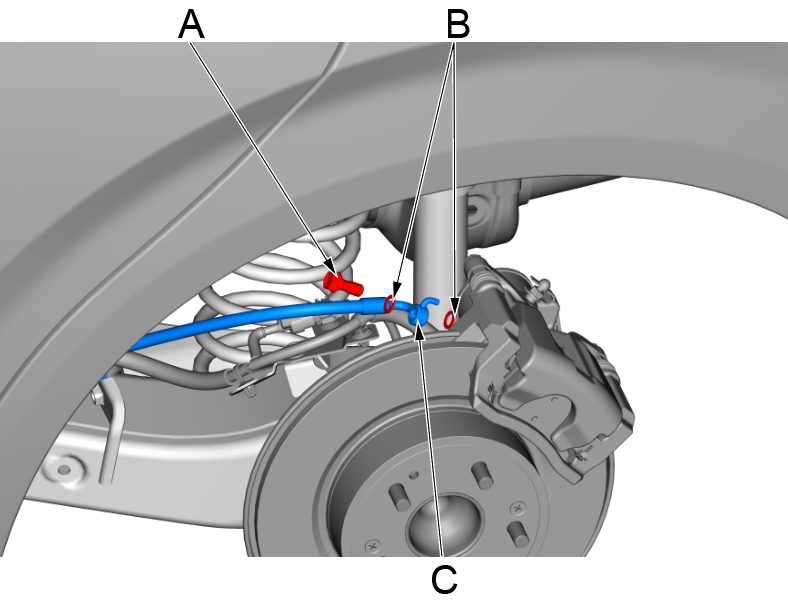 A
B
C