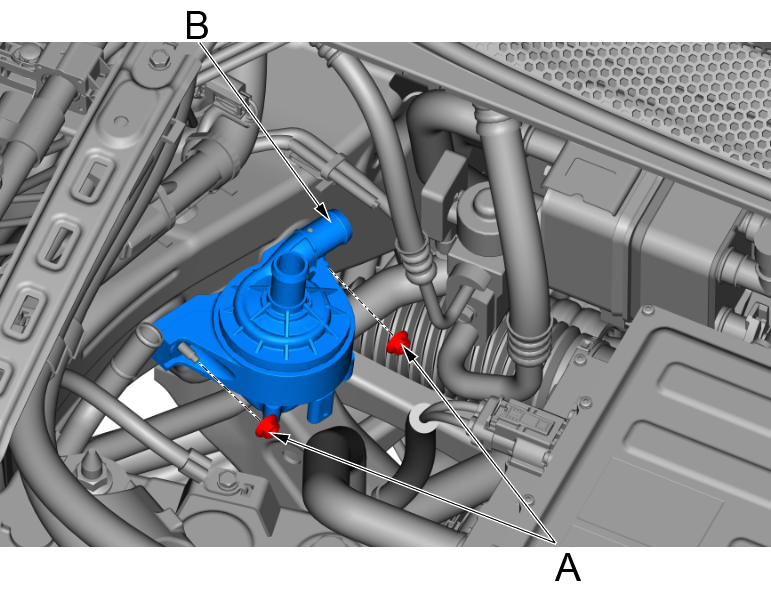 B

A