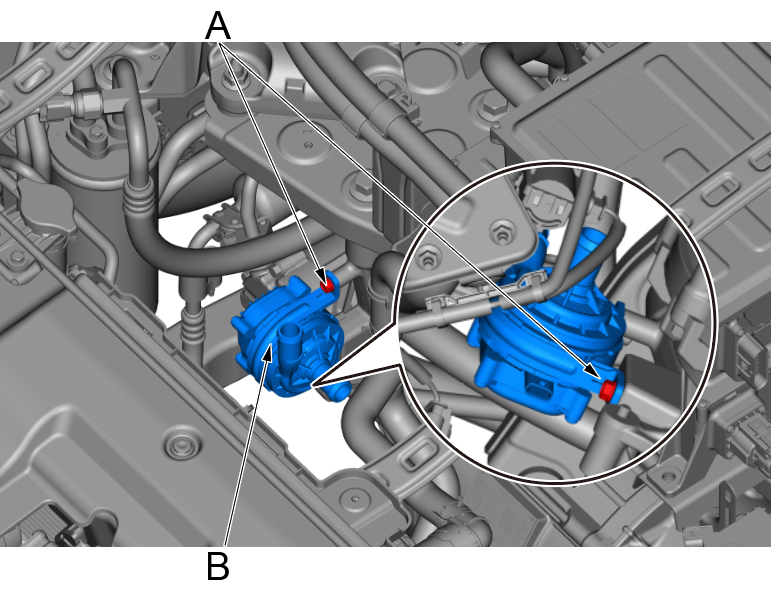 A
B