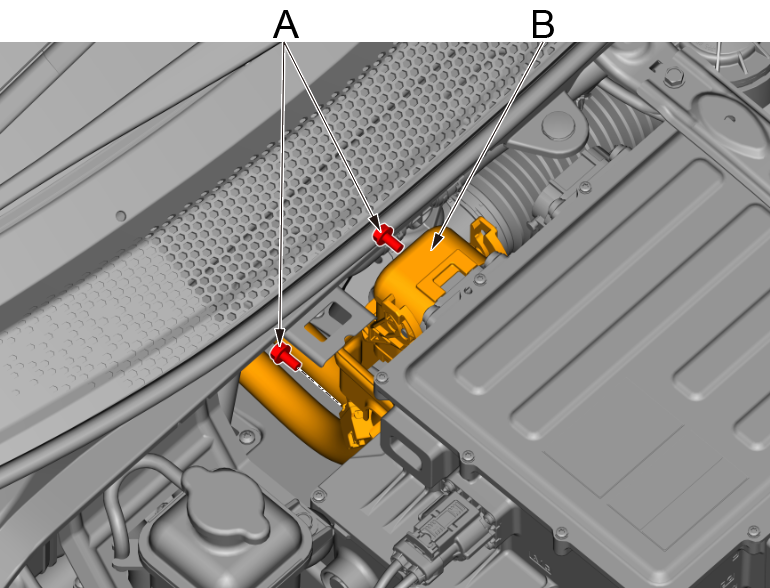 A
B