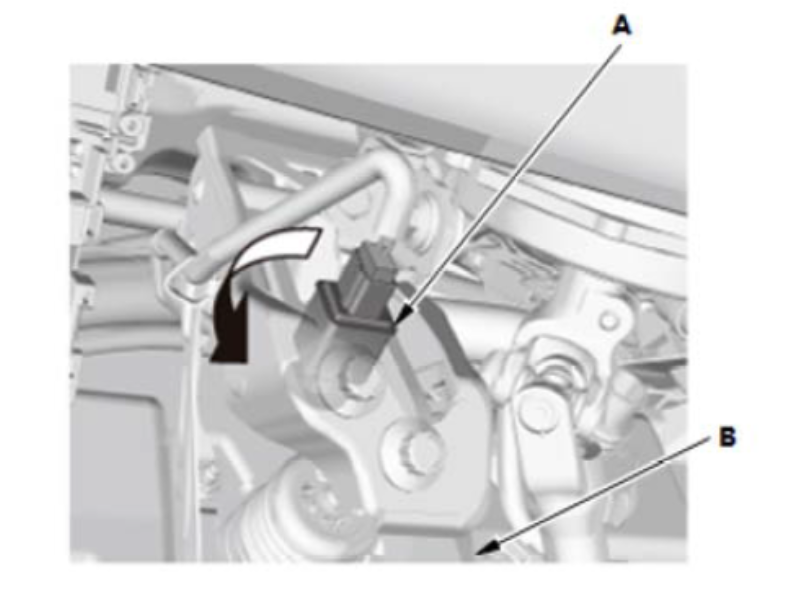 A
B