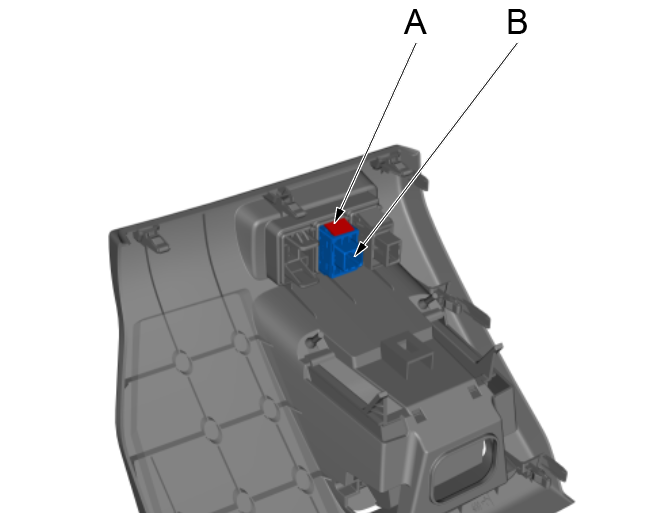 A
B