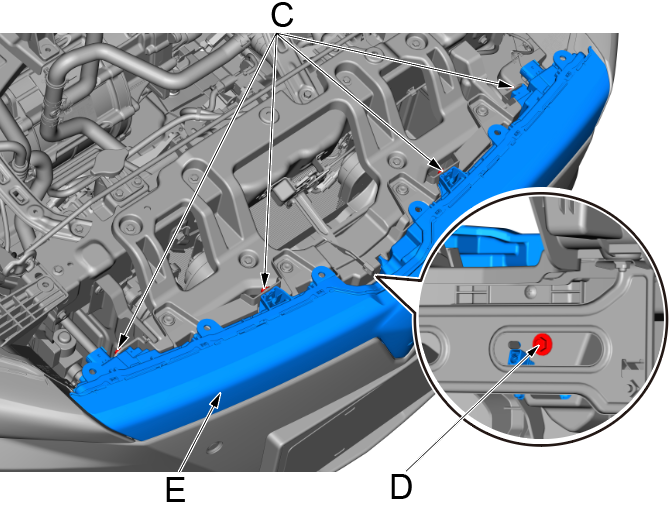 C

E

D