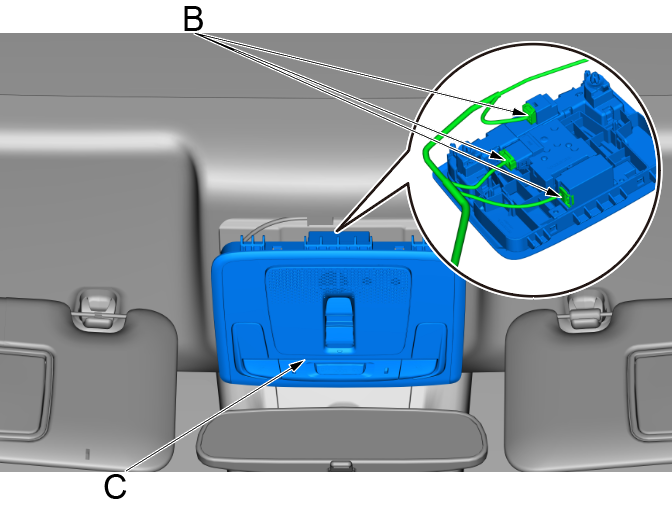 B

C