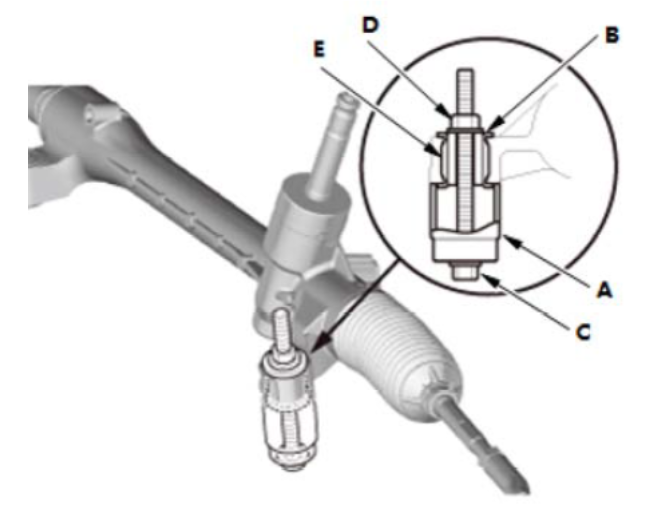 D
B
E
A
C