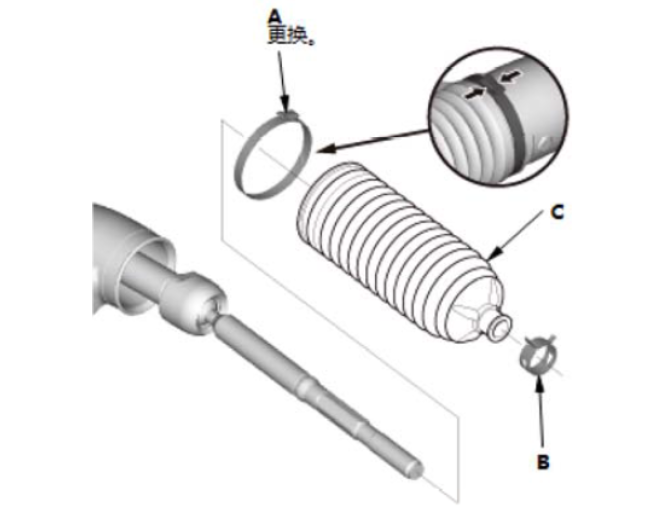 A
更换。

C

B