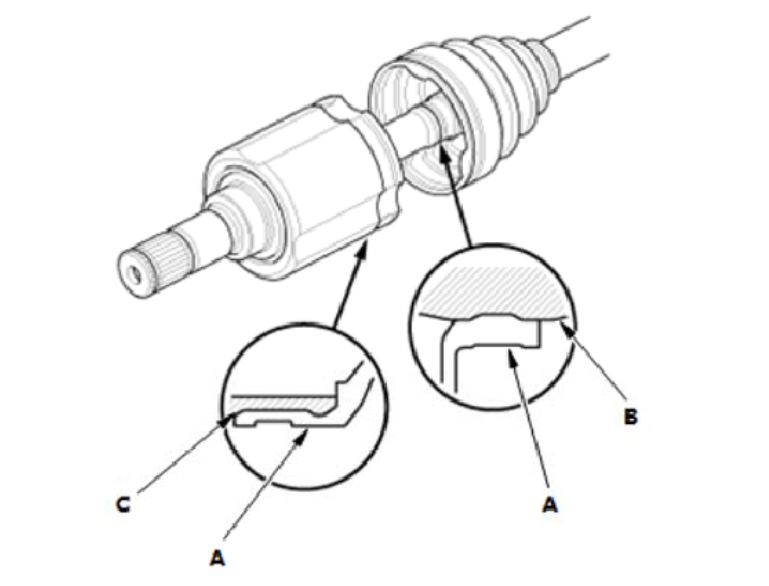 B
C
A
A