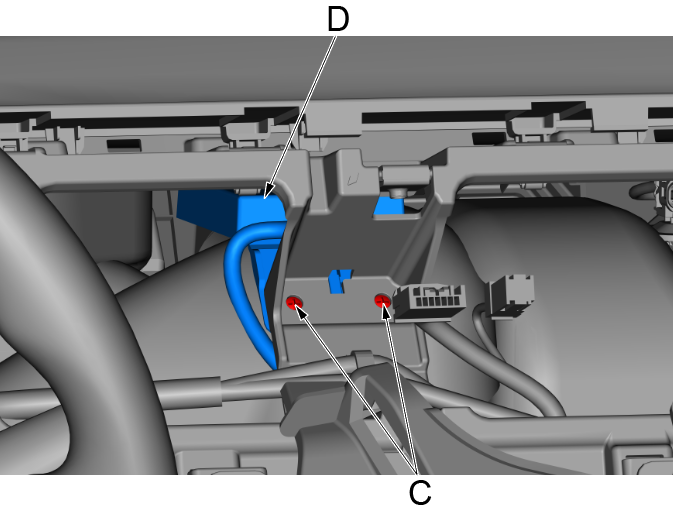 D

C