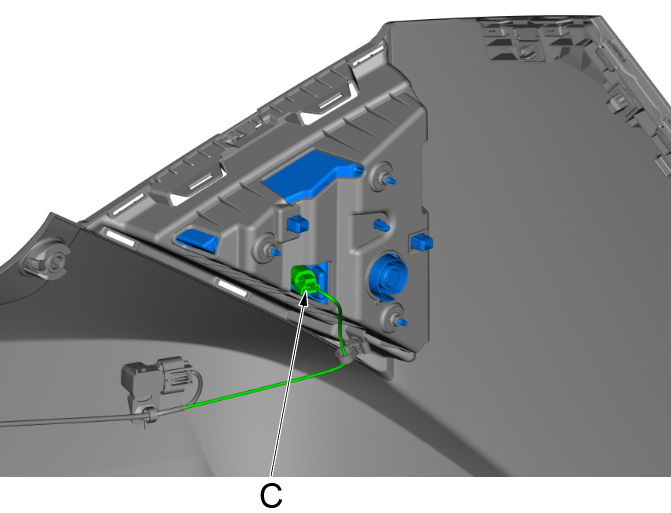 C