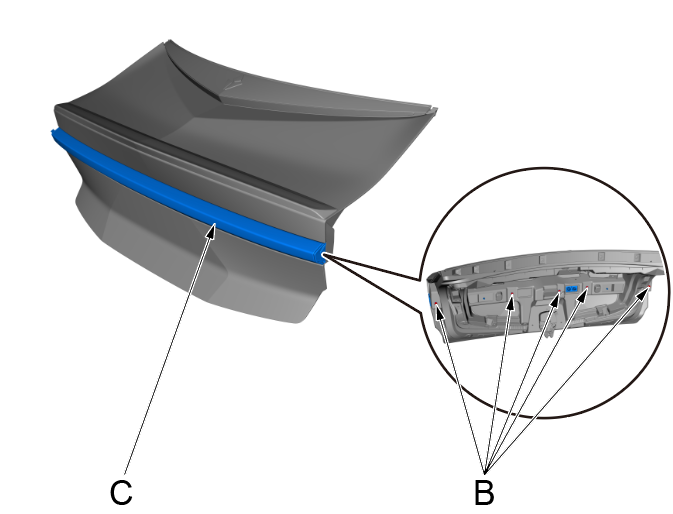 C

B