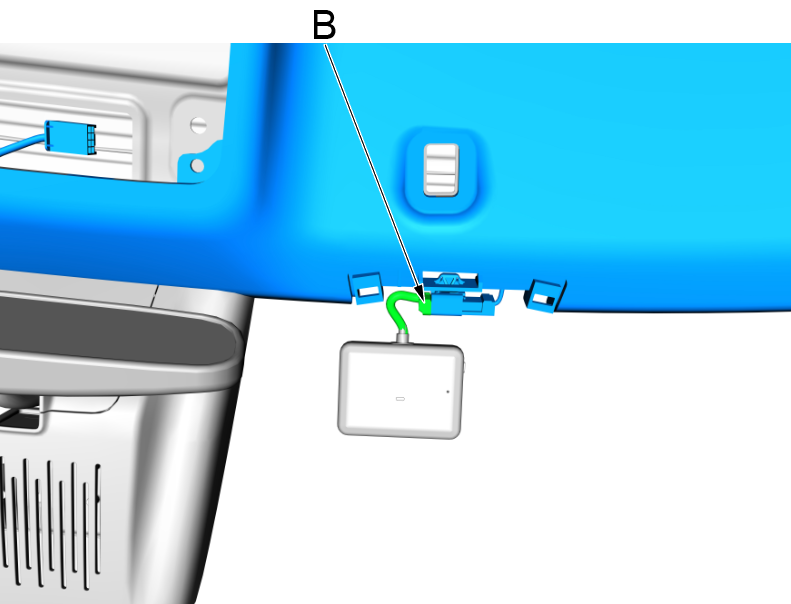 B