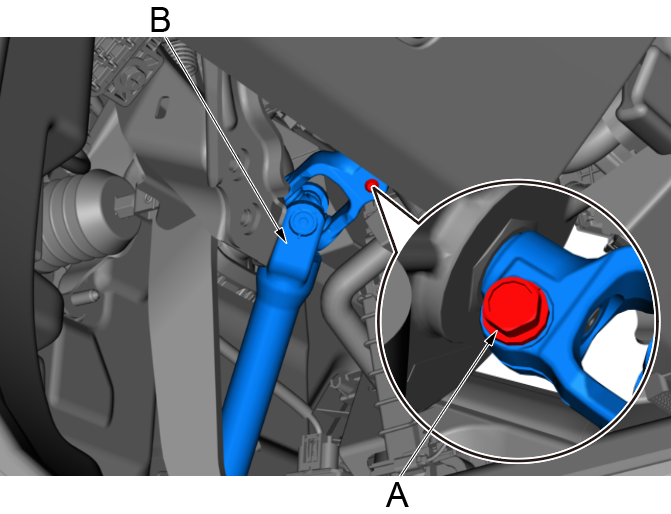 B

A