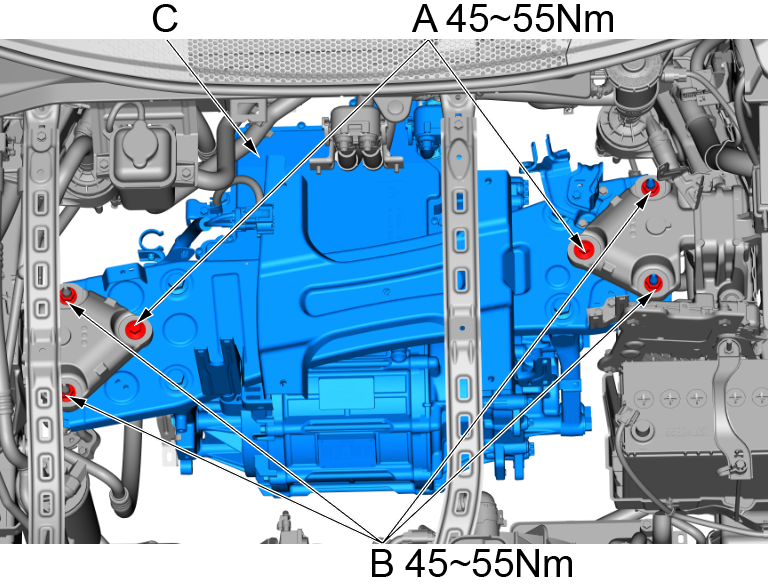 C
A 45~55Nm
B 45~55Nm