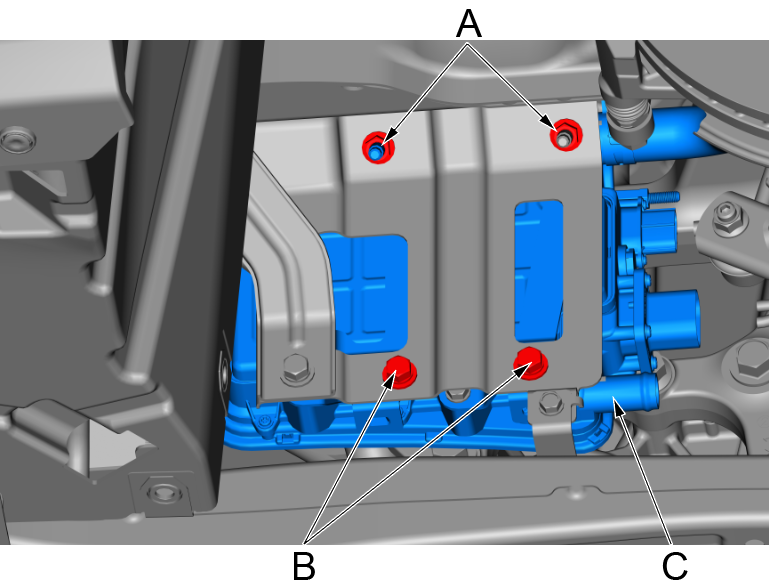 A
B
C