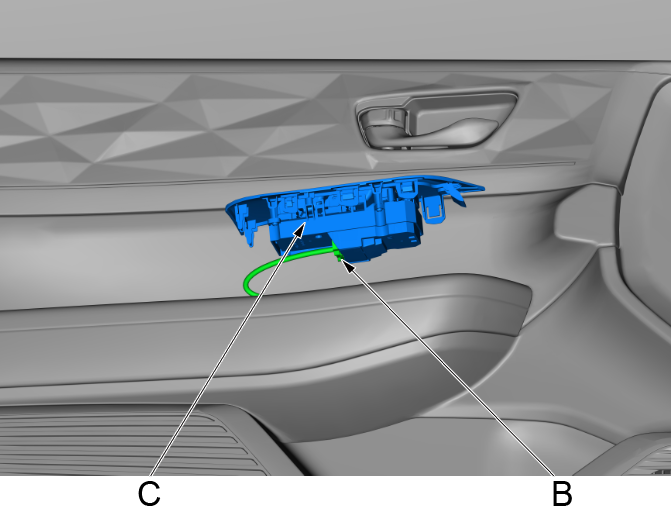 C

B