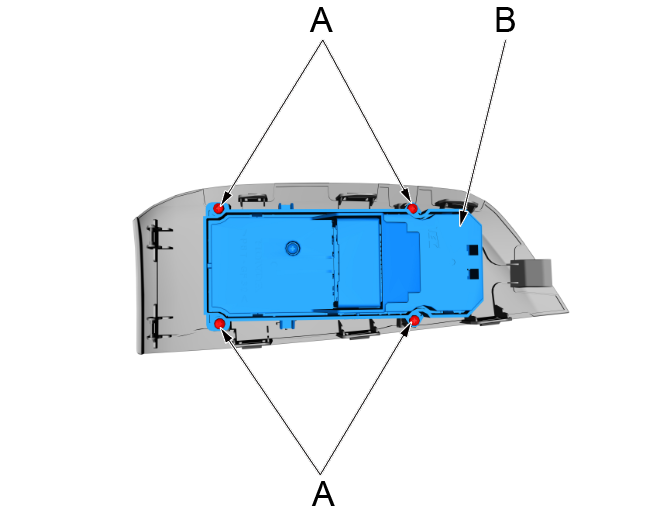 A
B
A