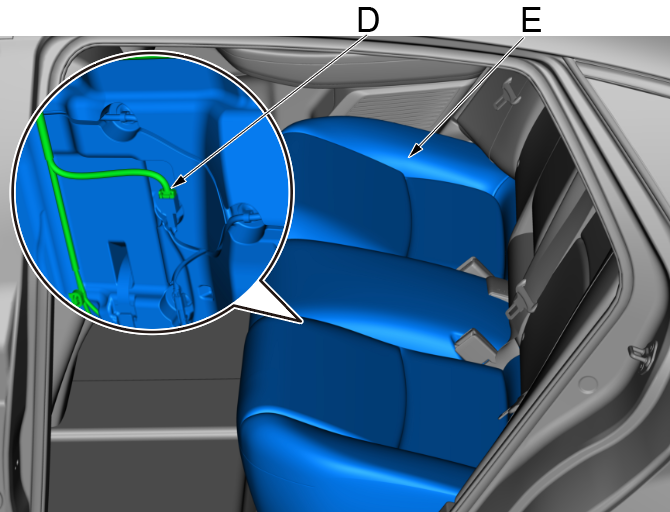 D
E