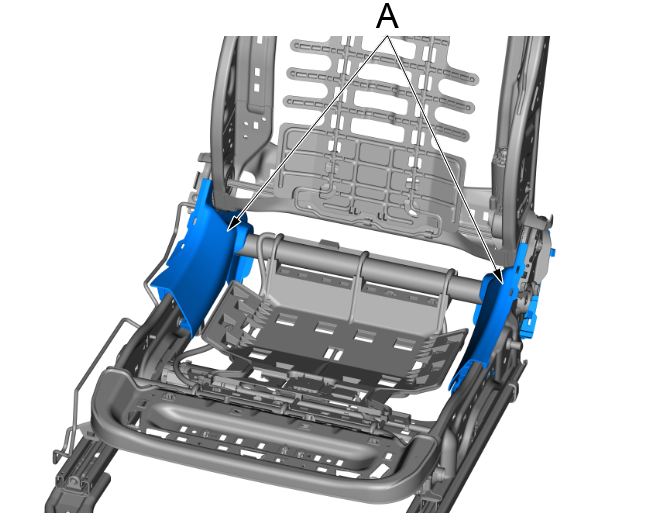 A