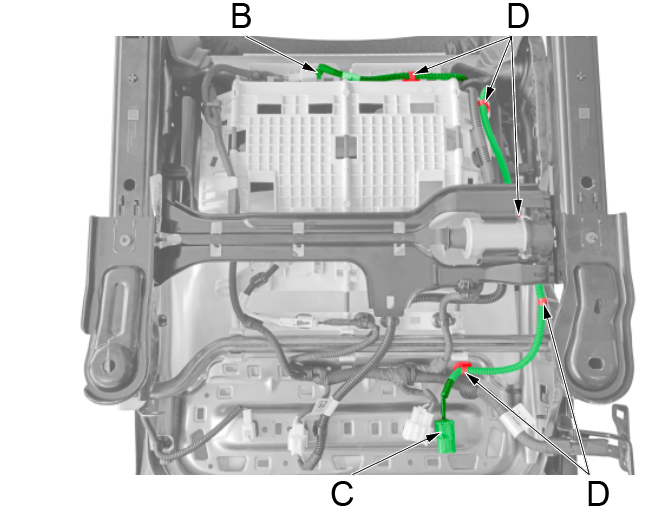 B
D
C
D