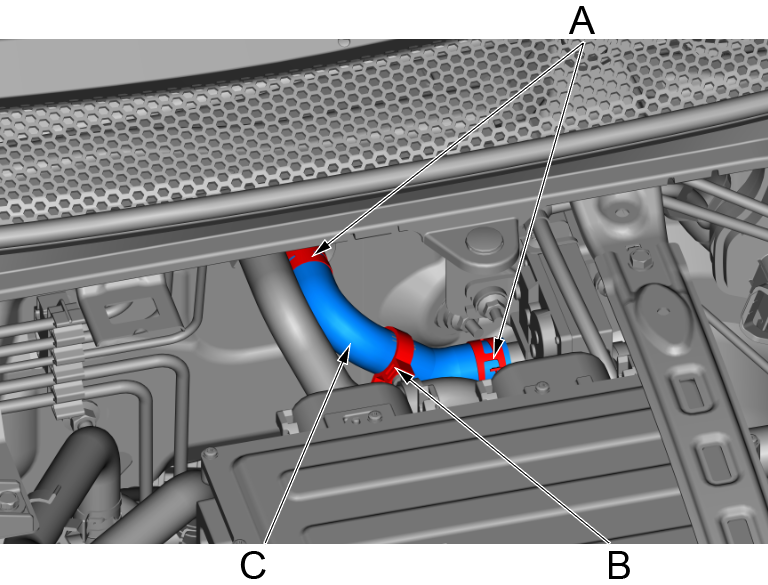 A

C

B