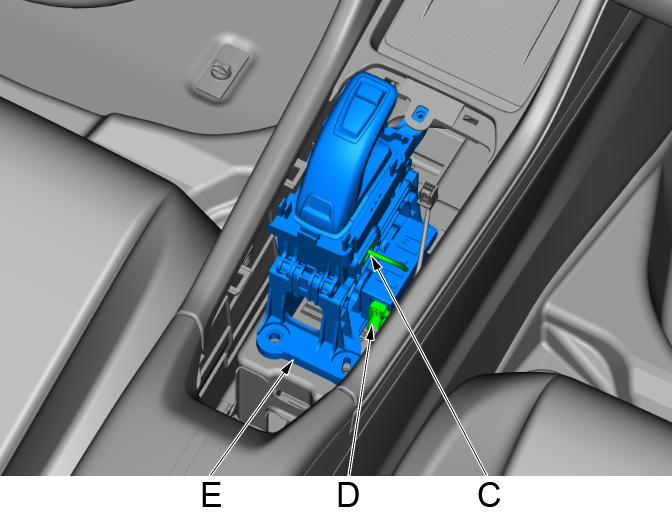 E D C