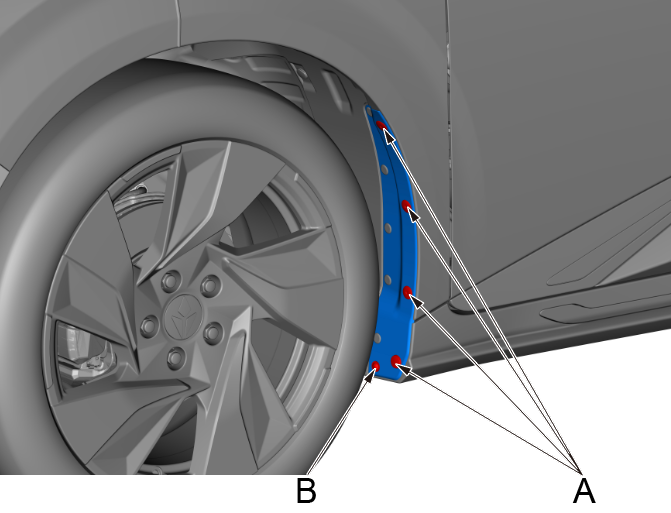 B
A