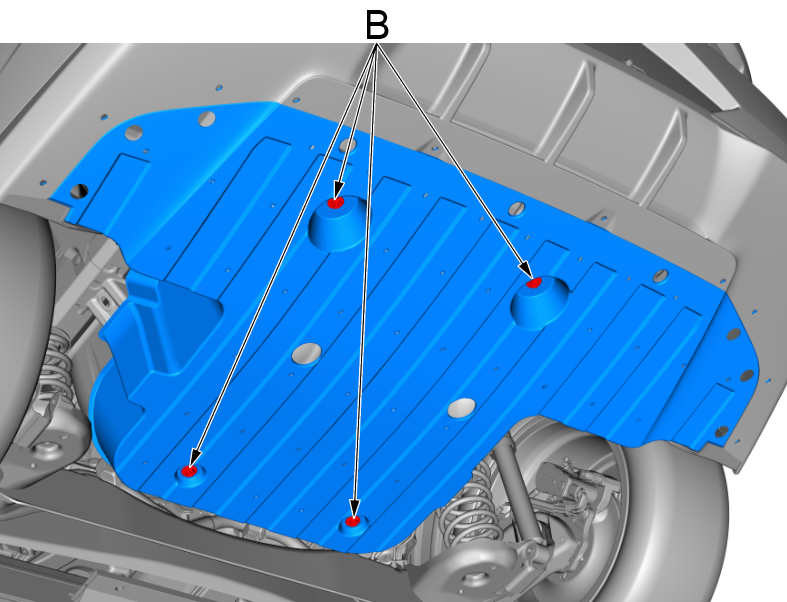 B