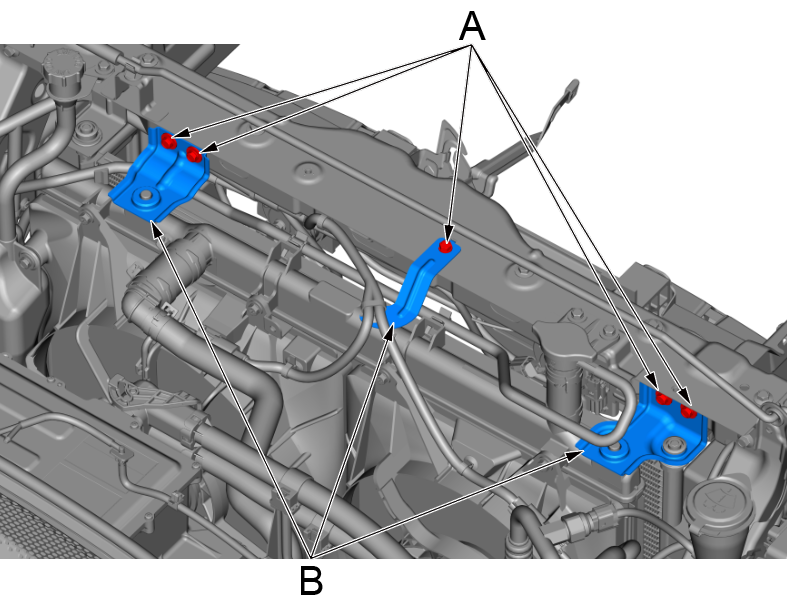 A

B