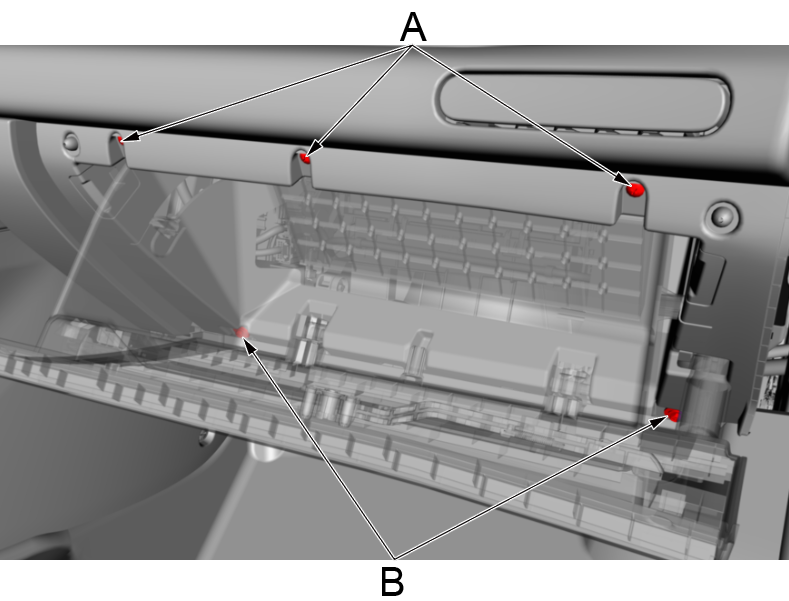 A

B