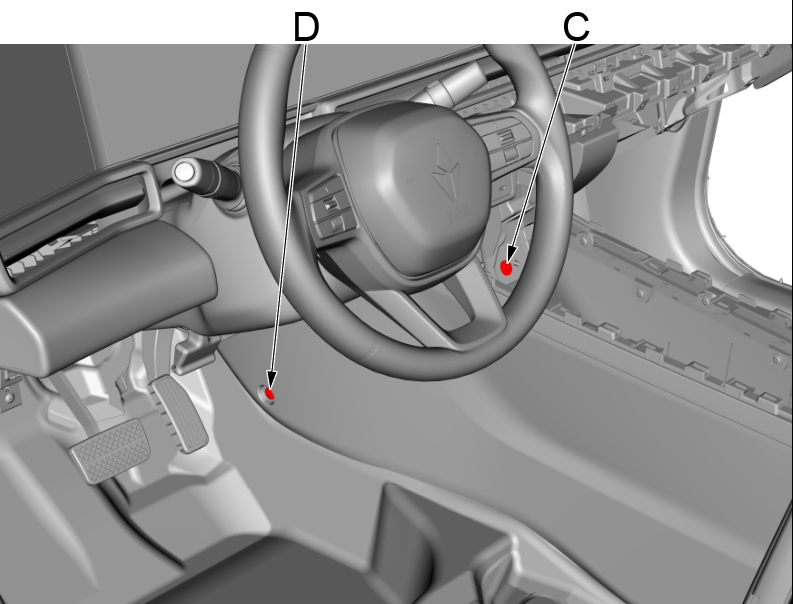 D
C