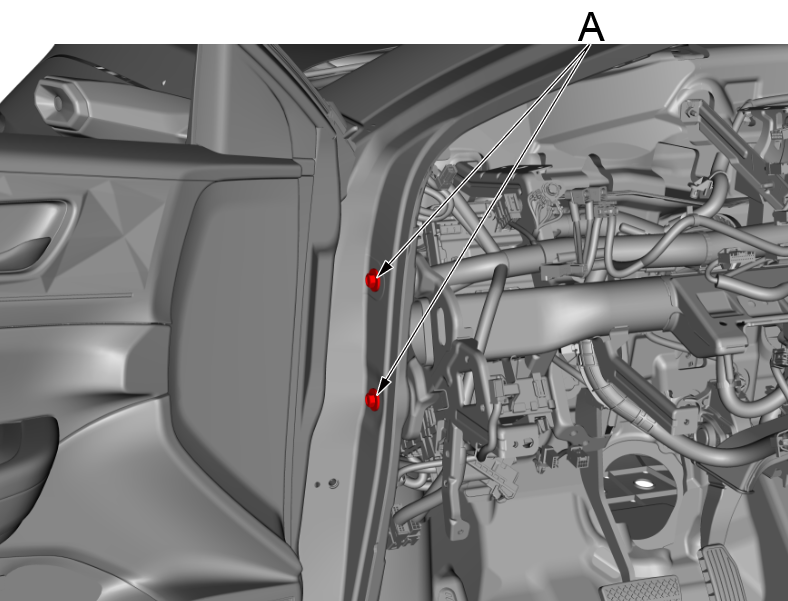 A