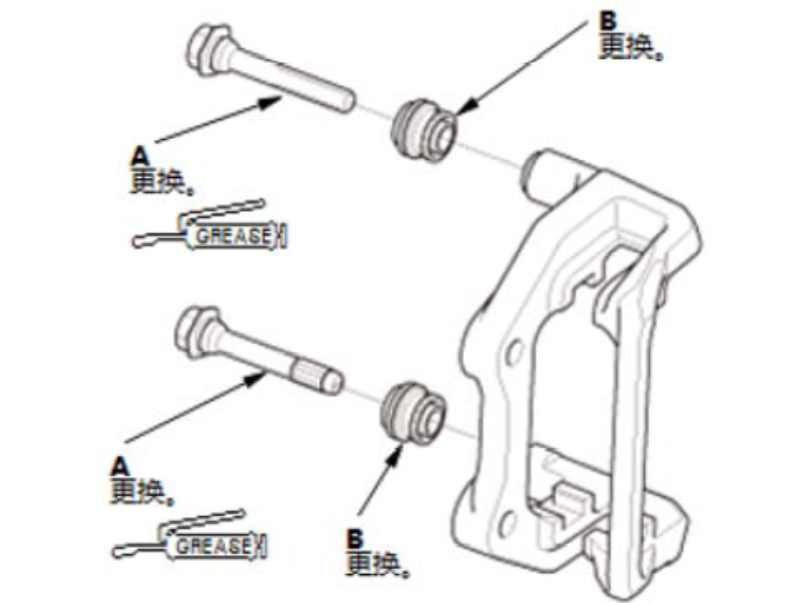 B
更换。

A
更换。

GREASE

A
更换。

GREASE

B
更换。