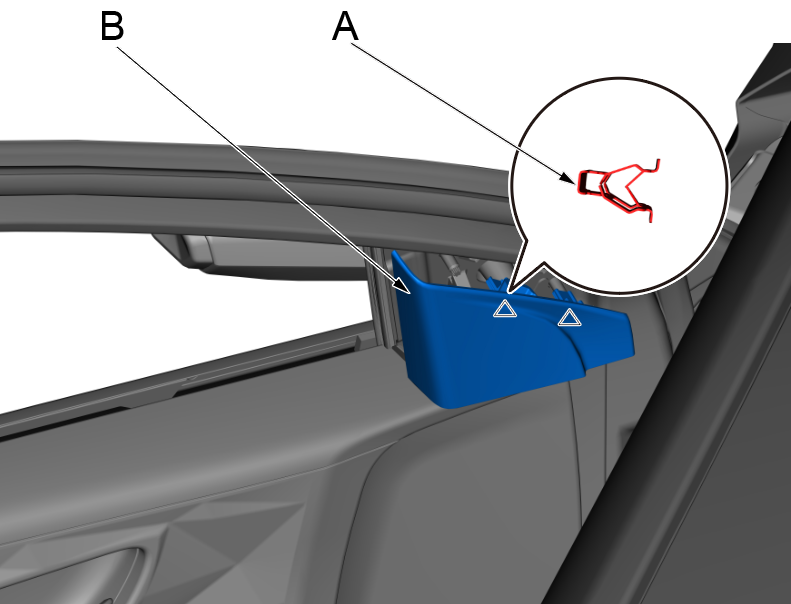 B
A