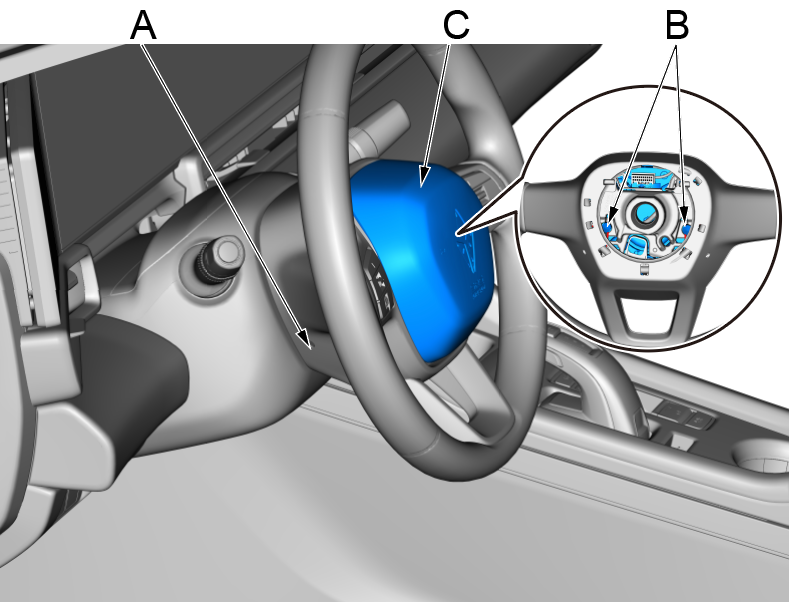 A
C
B