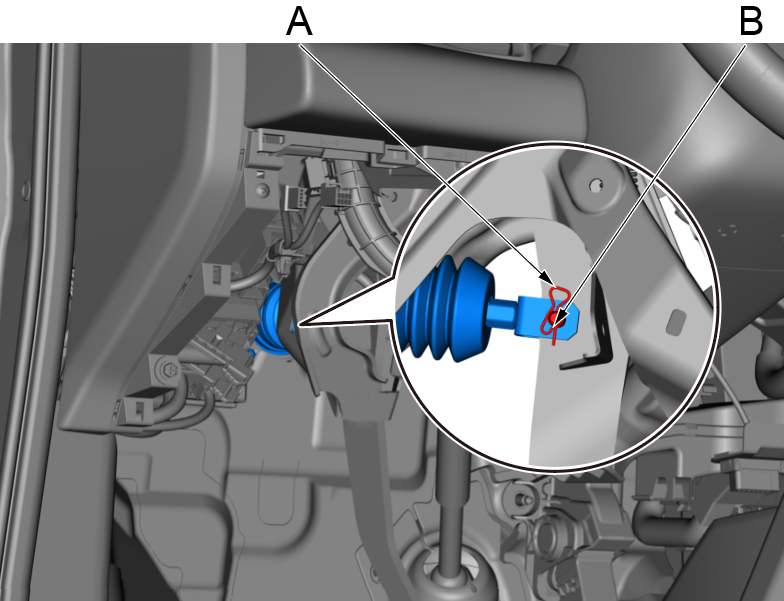 A

B