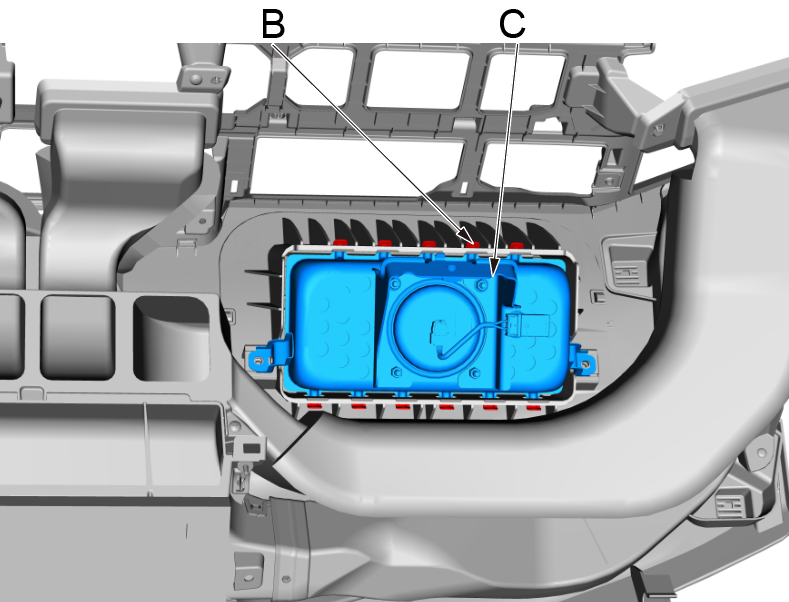 B
C