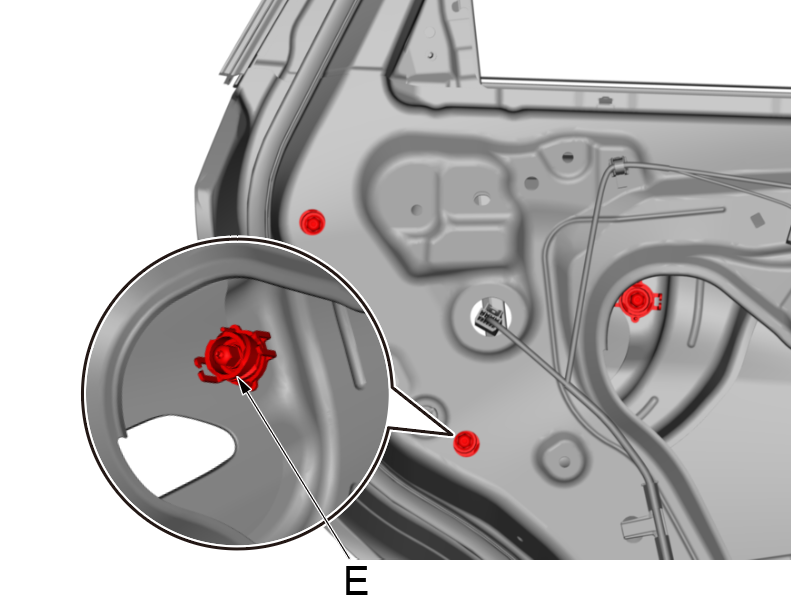 E