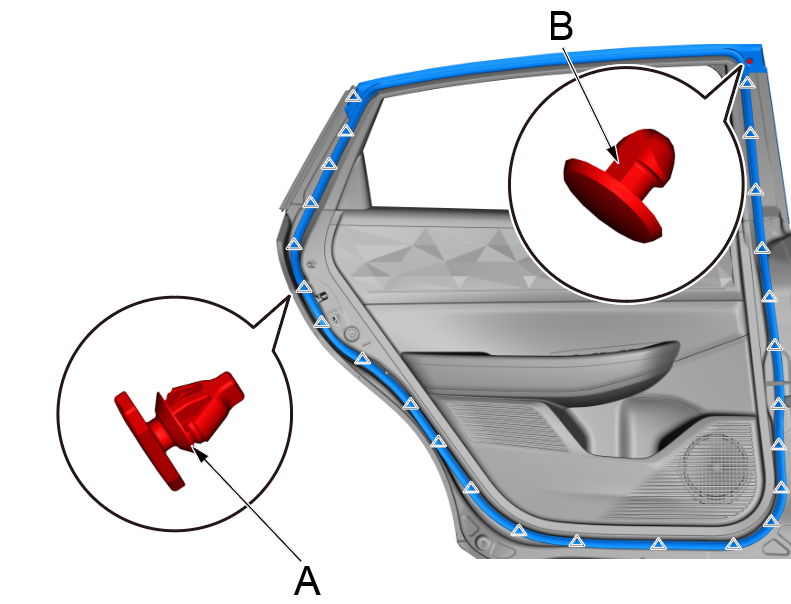 B

A