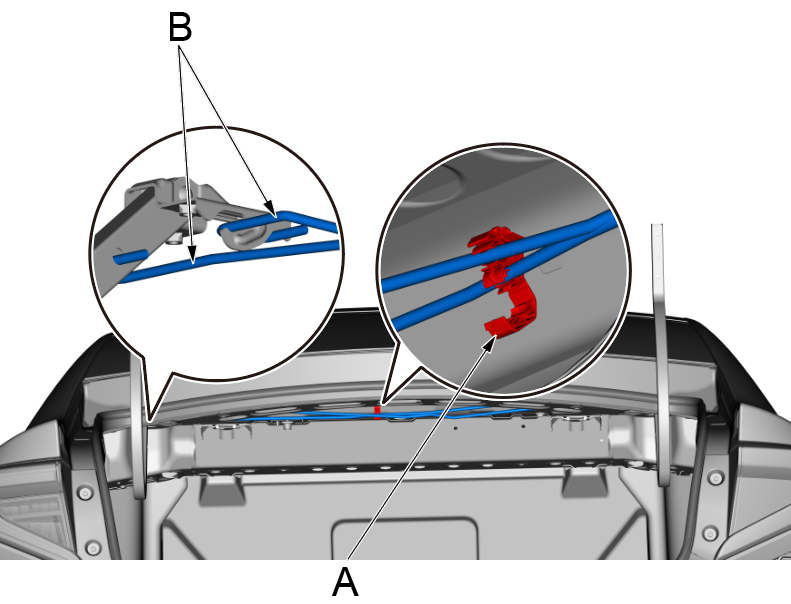 B

A