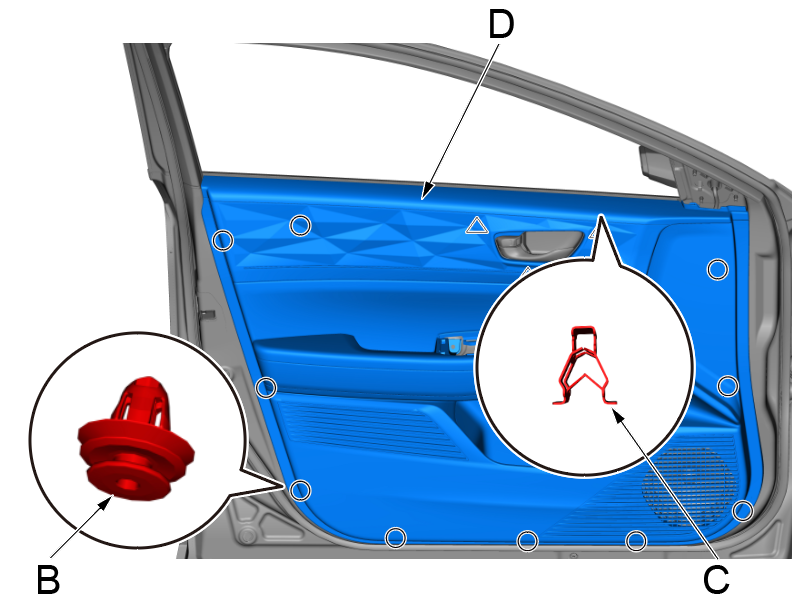 D

B

C