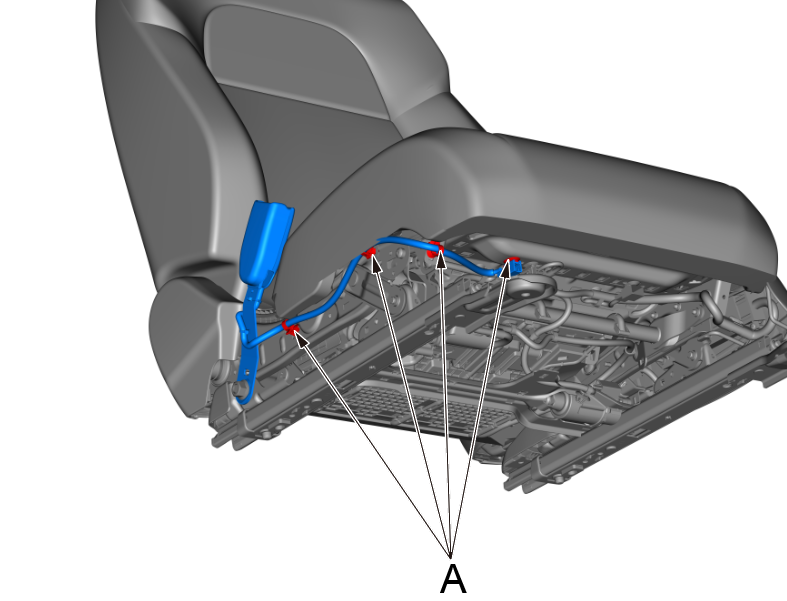 A