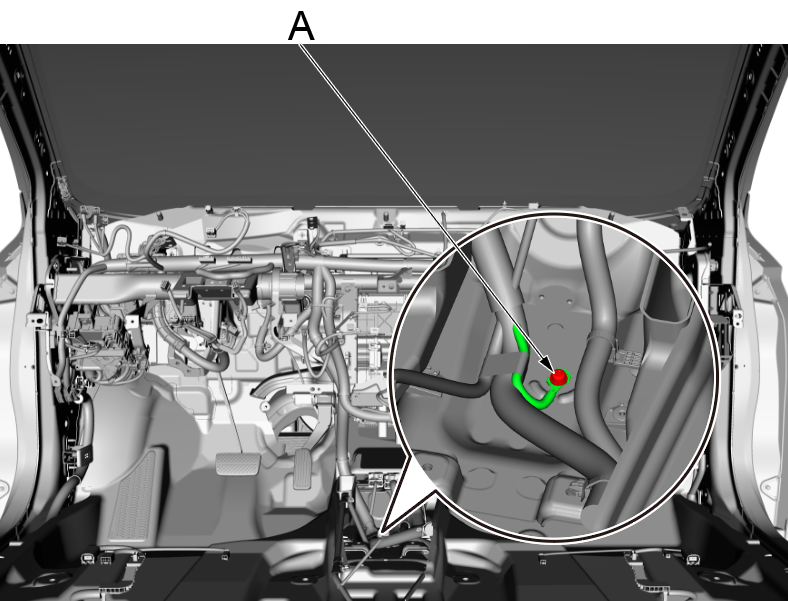 A